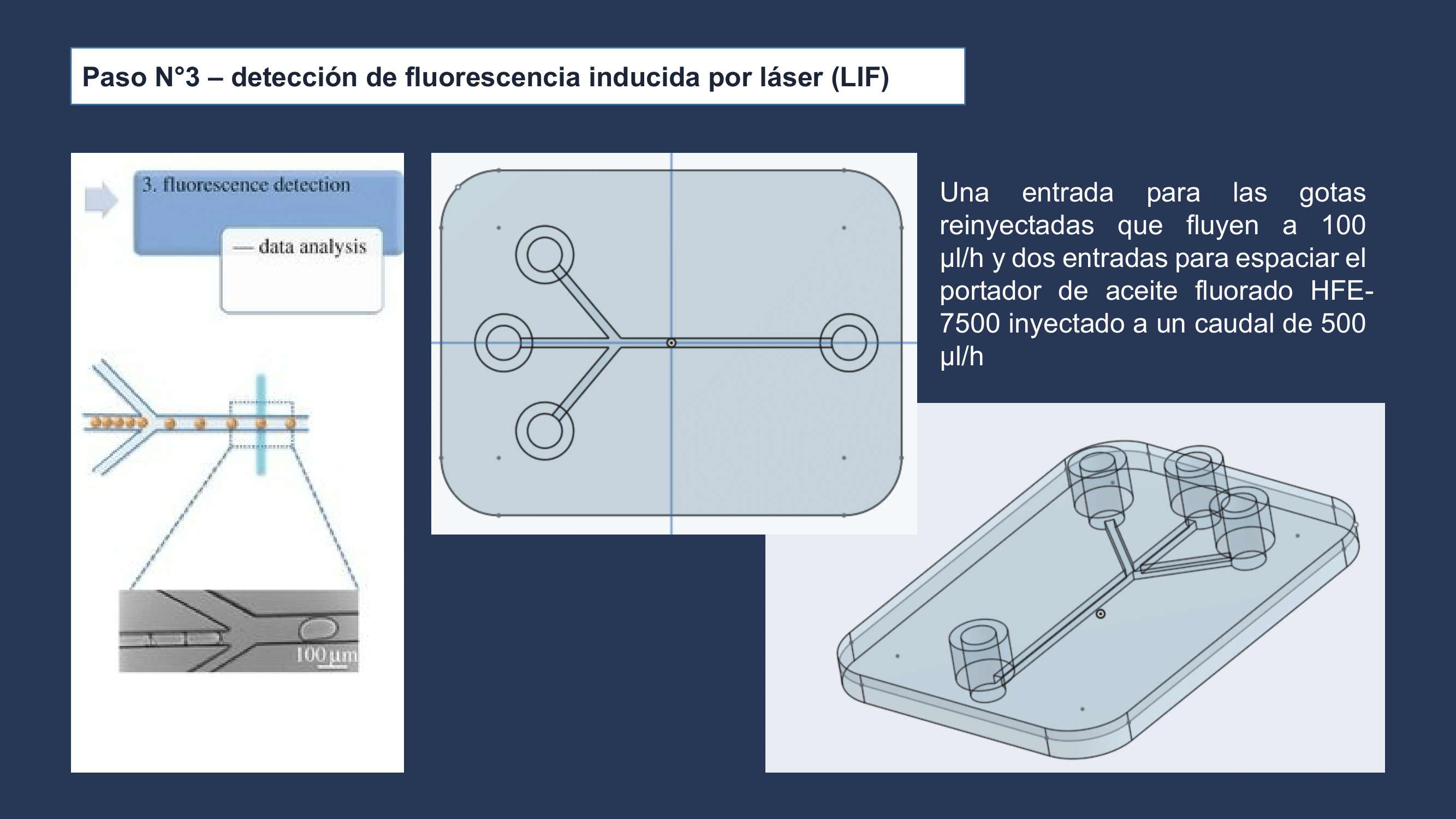 Paso N°3 – detección de fluorescencia inducida por láser (LIF)

3. fluorescence detection

— data analysis

100 µm

Una entrada para las gotas reinyectadas que fluyen a 100 µl/h y dos entradas para espaciar el portador de aceite fluorado HFE-7500 inyectado a un caudal de 500 µl/h